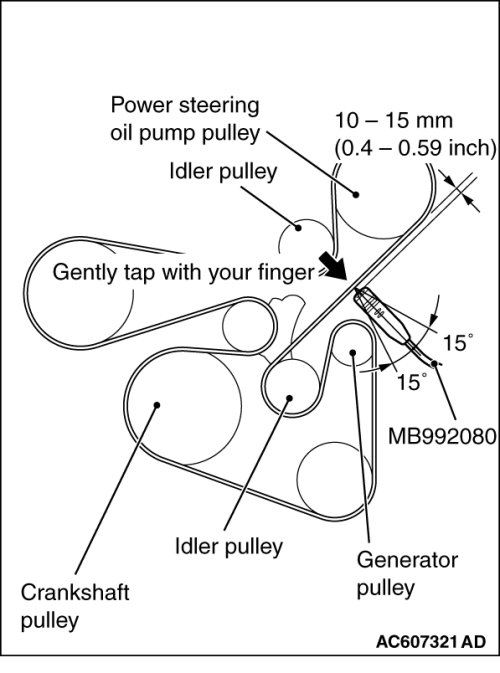 Power steering oil pump pulley

10 – 15 mm (0.4 – 0.59 inch)

Idler pulley

Gently tap with your finger

15°

15°

MB992080

Idler pulley

Generator pulley

Crankshaft pulley

AC607321 AD