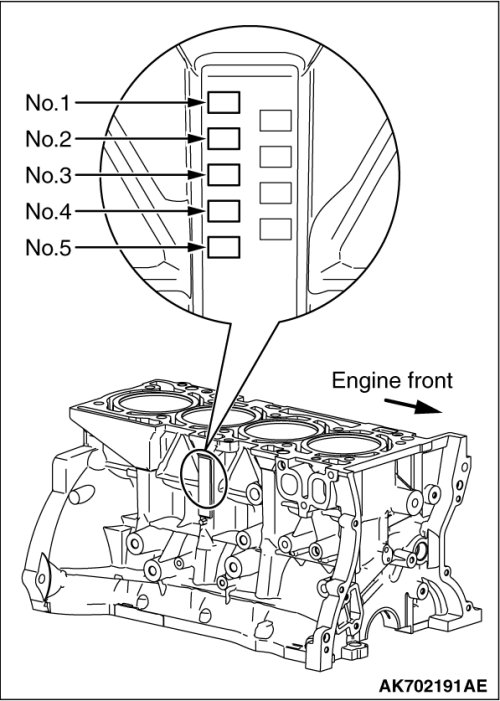 No.1
No.2
No.3
No.4
No.5

Engine front

AK702191AE