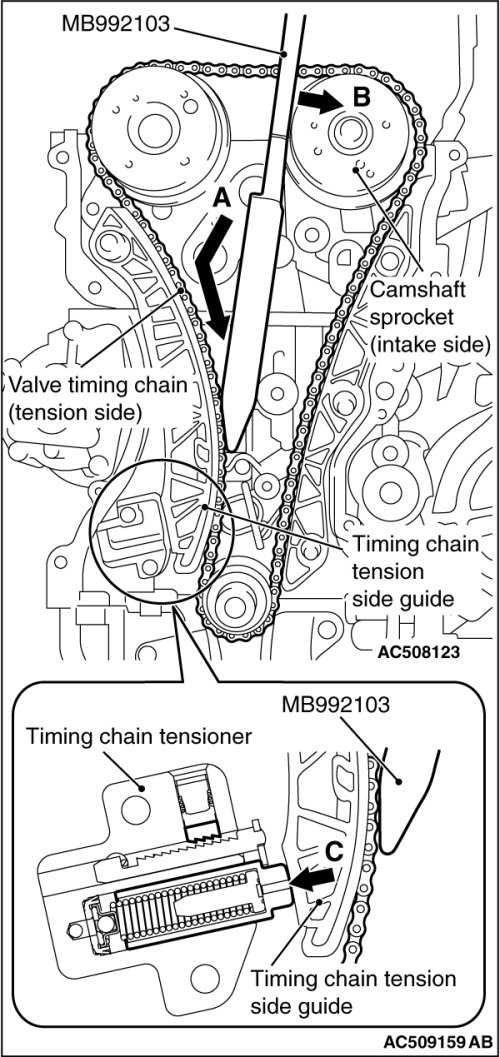 MB992103

B

A

Camshaft sprocket (intake side)

Valve timing chain (tension side)

Timing chain tension side guide

AC508123

MB992103

Timing chain tensioner

C

Timing chain tension side guide

AC509159 AB