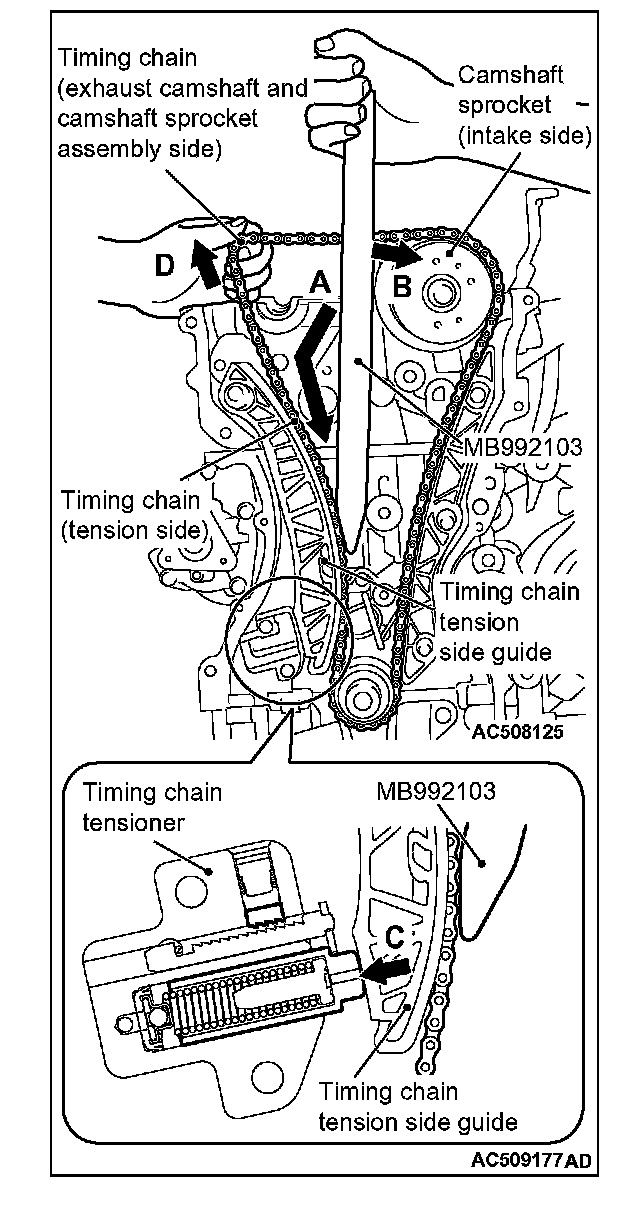 Timing chain
(exhaust camshaft and camshaft sprocket assembly side)

Camshaft sprocket (intake side)

D

A

B

MB992103

Timing chain (tension side)

Timing chain tension side guide

AC508125

Timing chain tensioner

MB992103

C

Timing chain tension side guide

AC509177AD