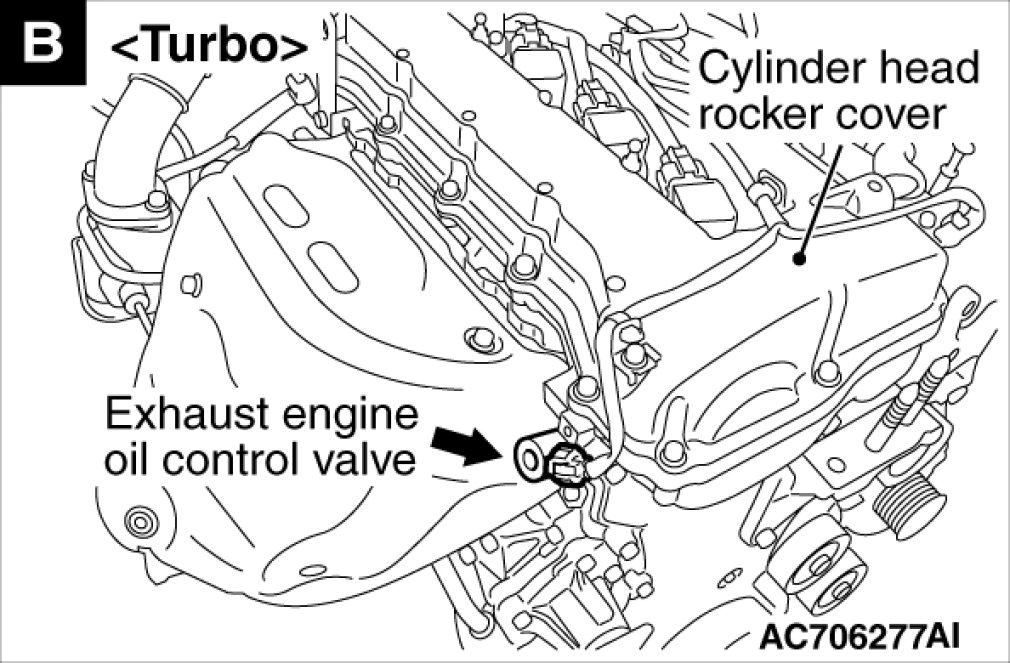 B <Turbo>

Cylinder head rocker cover

Exhaust engine oil control valve

AC706277AI