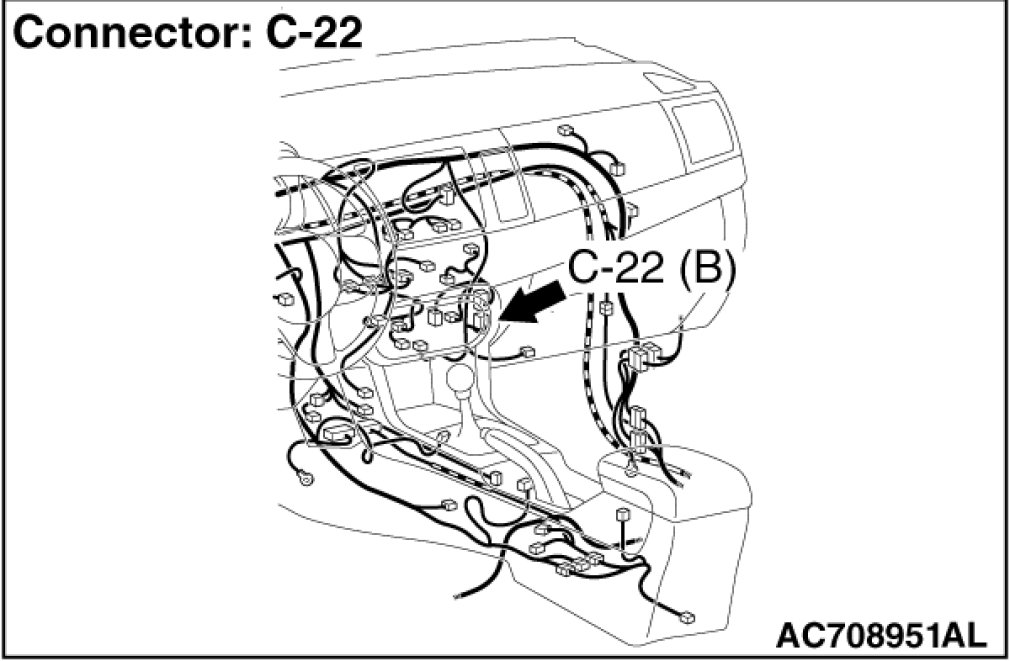 Connector: C-22

C-22 (B)

AC708951AL