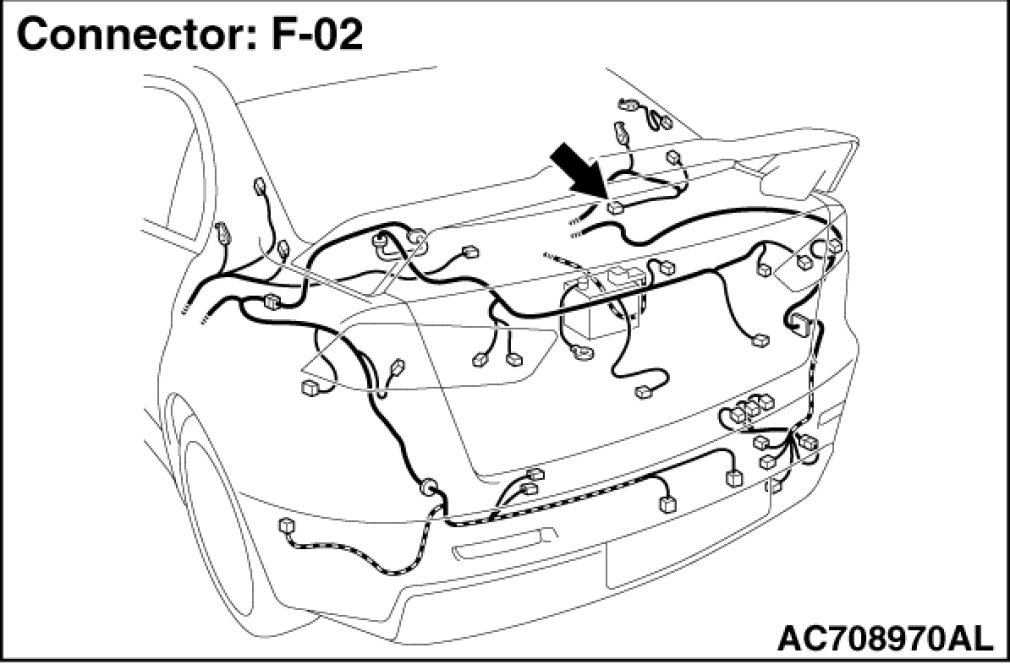 Connector: F-02

AC708970AL