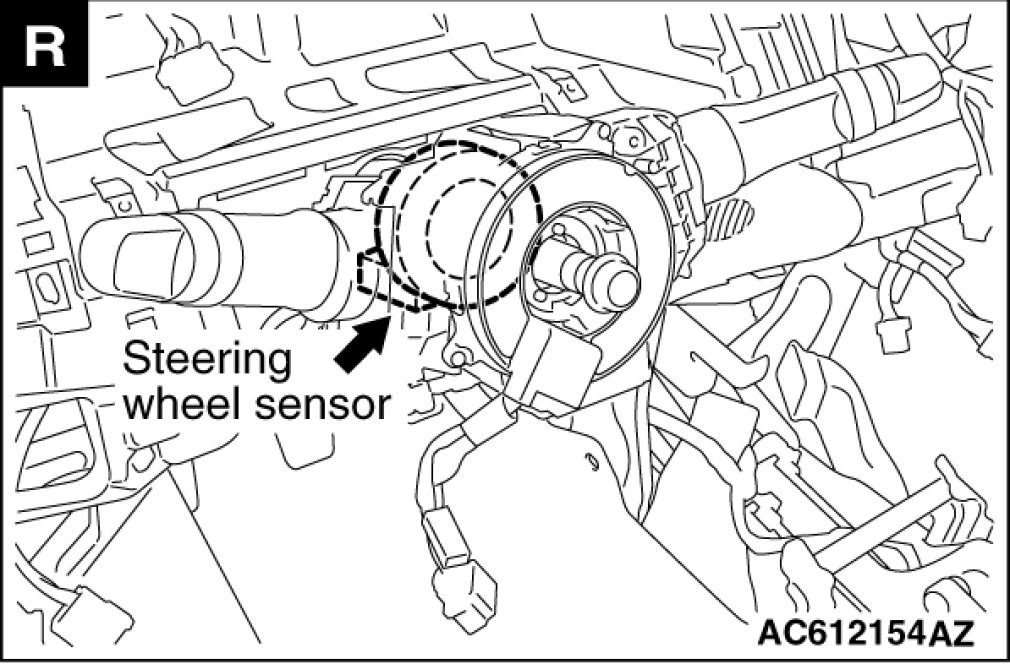 R

Steering wheel sensor

AC612154AZ