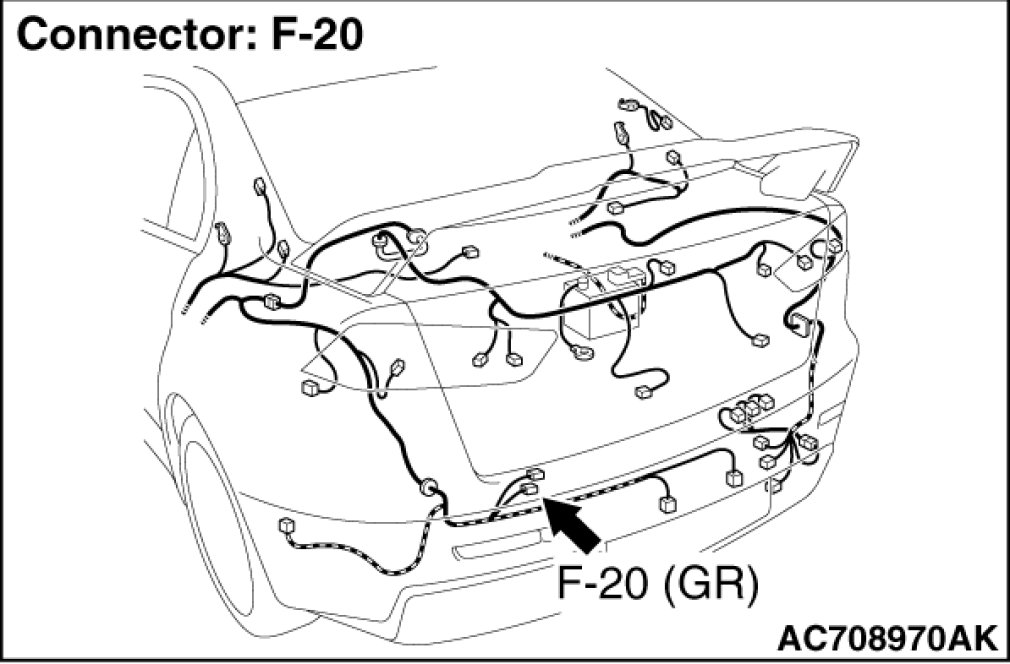 Connector: F-20

F-20 (GR)

AC708970AK