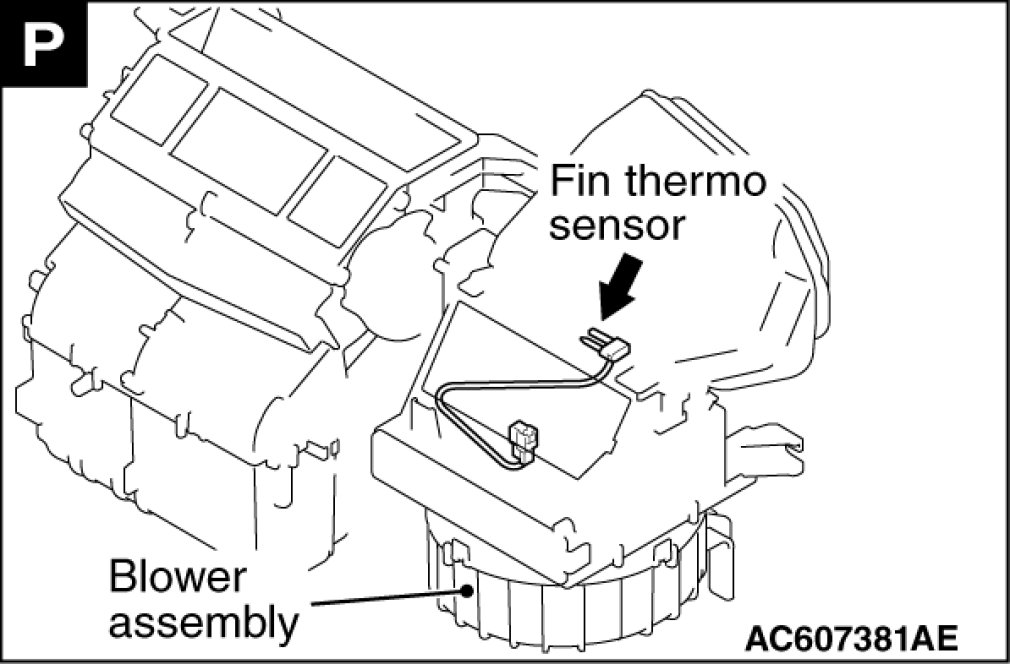 P

Fin thermo sensor

Blower assembly

AC607381AE