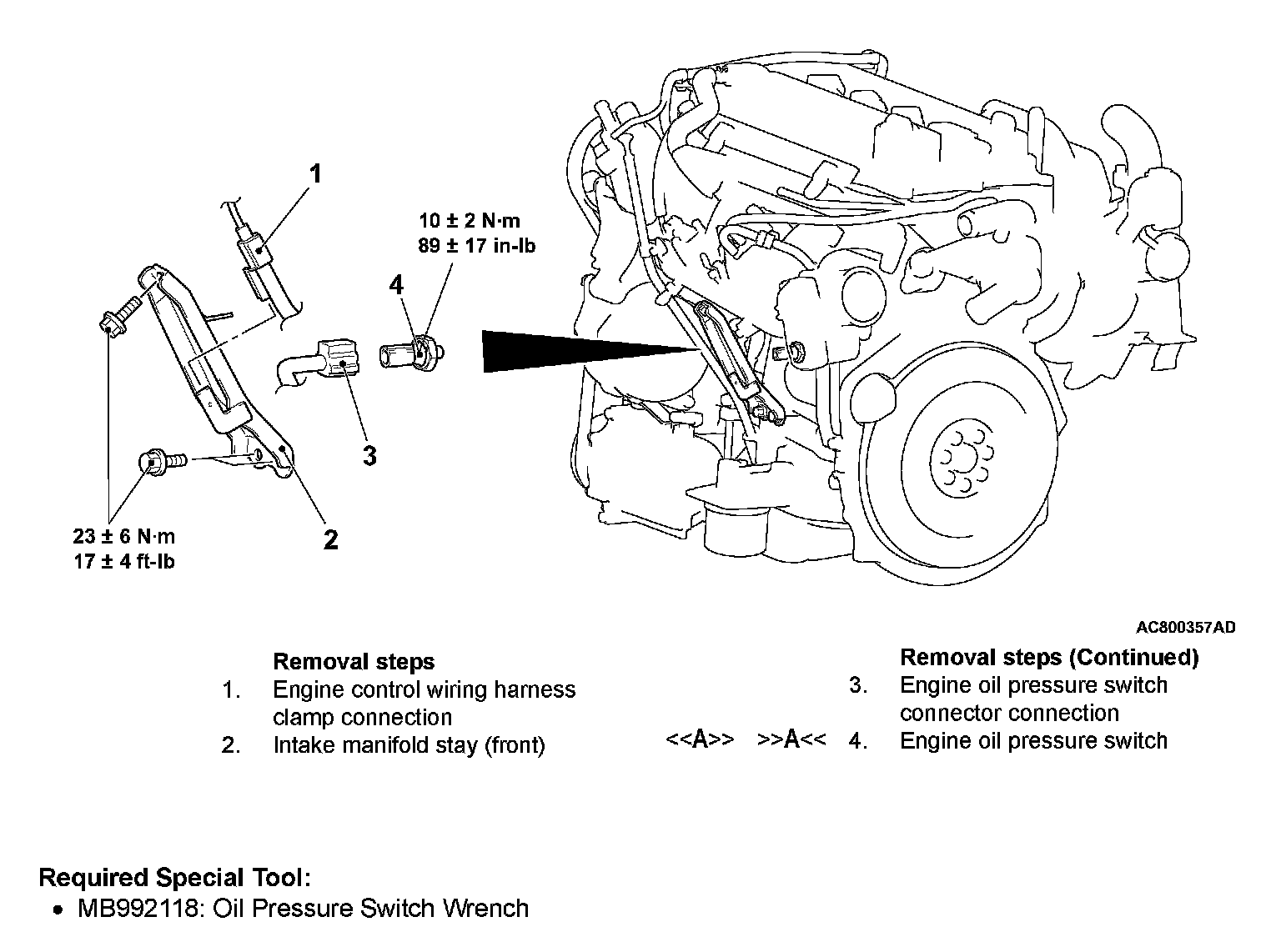 1

10 ± 2 N·m
89 ± 17 in-lb

4

3

2

23 ± 6 N·m
17 ± 4 ft-lb

AC800357AD

Removal steps
1. Engine control wiring harness clamp connection
2. Intake manifold stay (front)

Removal steps (Continued)
3. Engine oil pressure switch connector connection
<<A>> >>A<< 4. Engine oil pressure switch

Required Special Tool:
• MB992118: Oil Pressure Switch Wrench