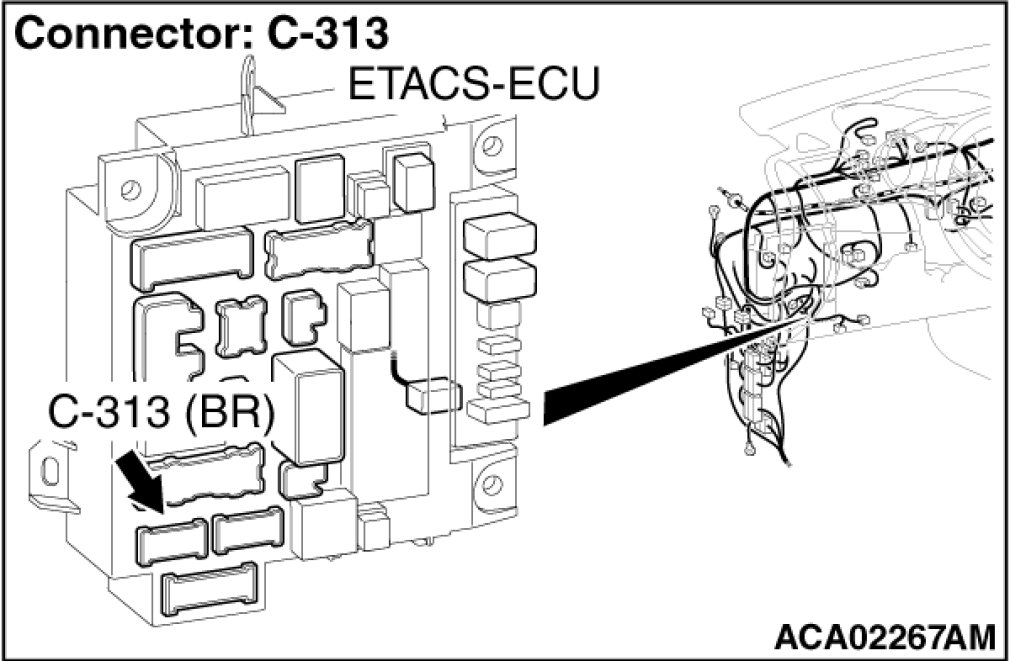 Connector: C-313

ETACS-ECU

C-313 (BR)

ACA02267AM