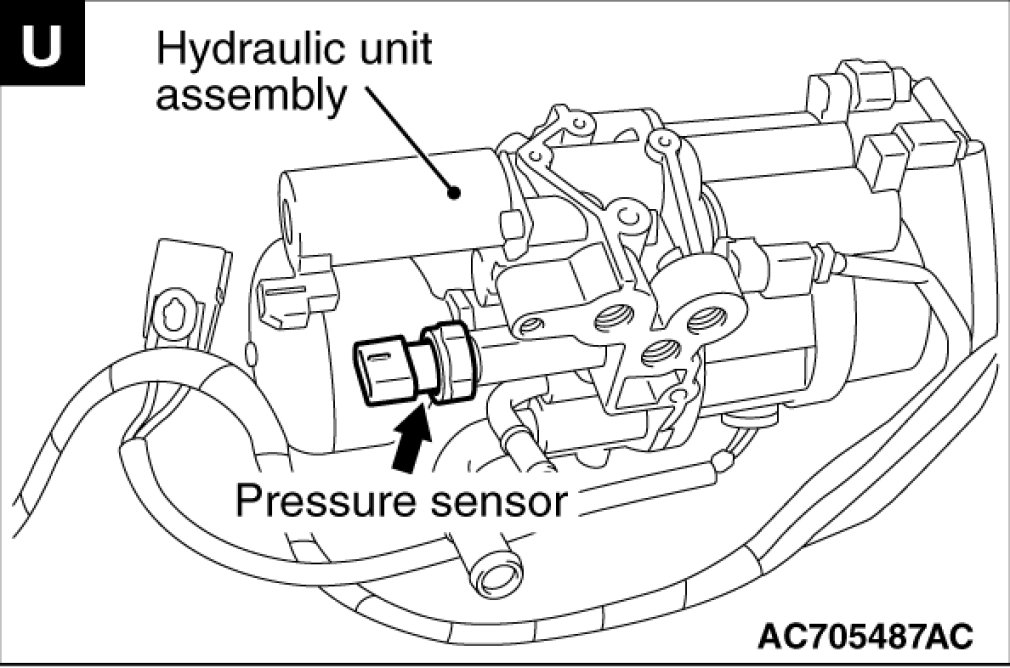 U

Hydraulic unit assembly

Pressure sensor

AC705487AC