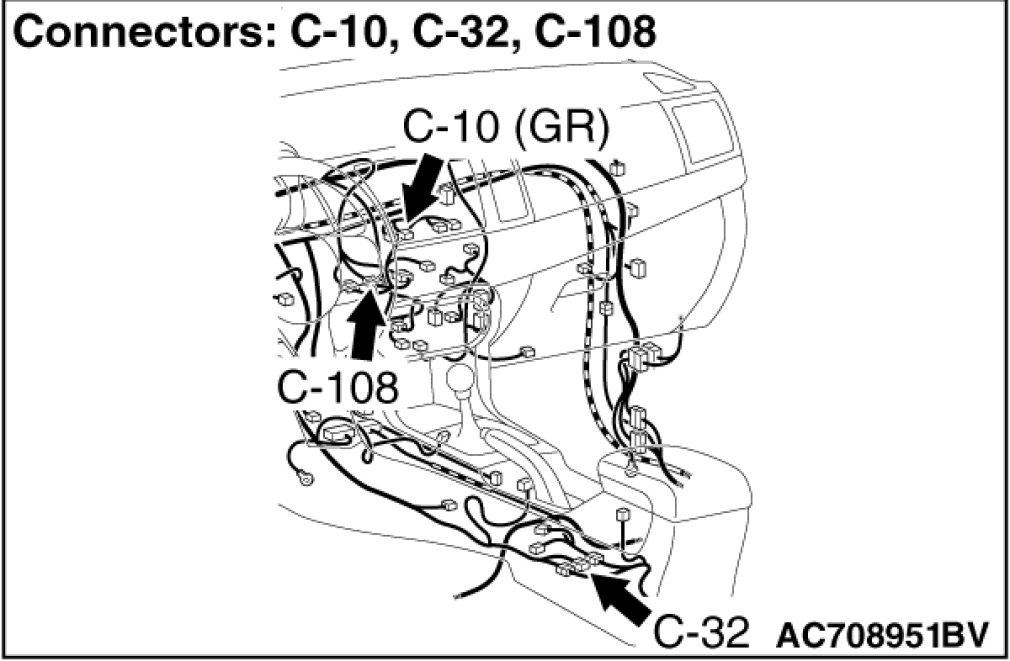 Connectors: C-10, C-32, C-108

C-10 (GR)

C-108

C-32 AC708951BV