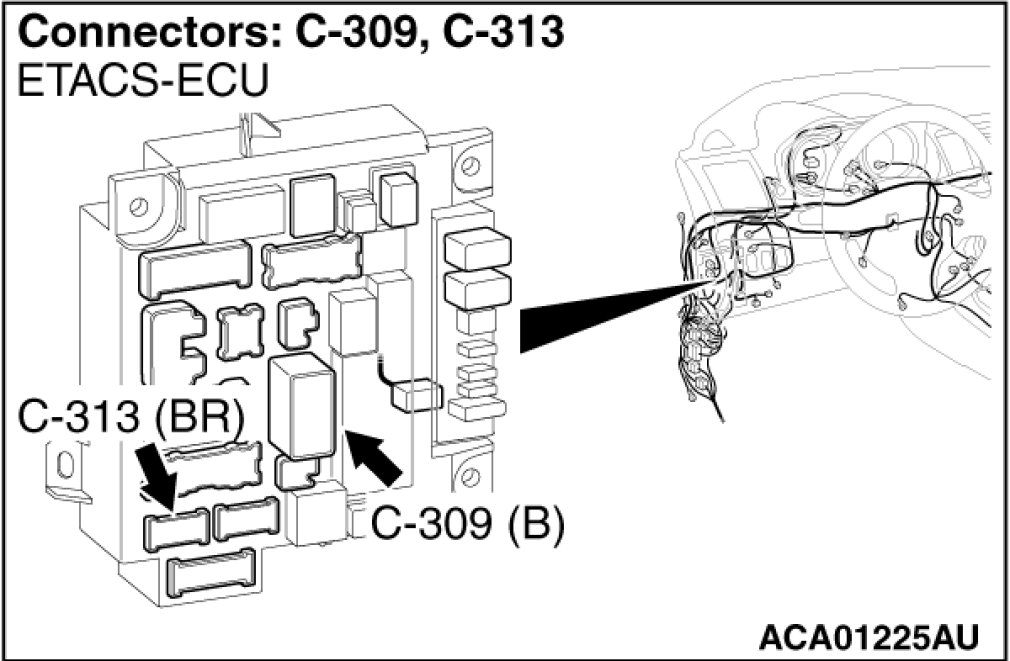 Connectors: C-309, C-313
ETACS-ECU

C-313 (BR)

C-309 (B)

ACA01225AU