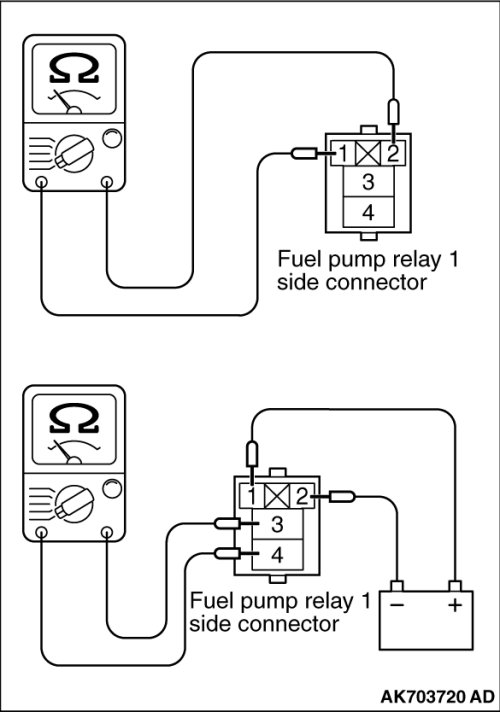 Ω

1 2
3
4

Fuel pump relay 1 side connector

Ω

1 2
3
4

Fuel pump relay 1 side connector

− +

AK703720 AD