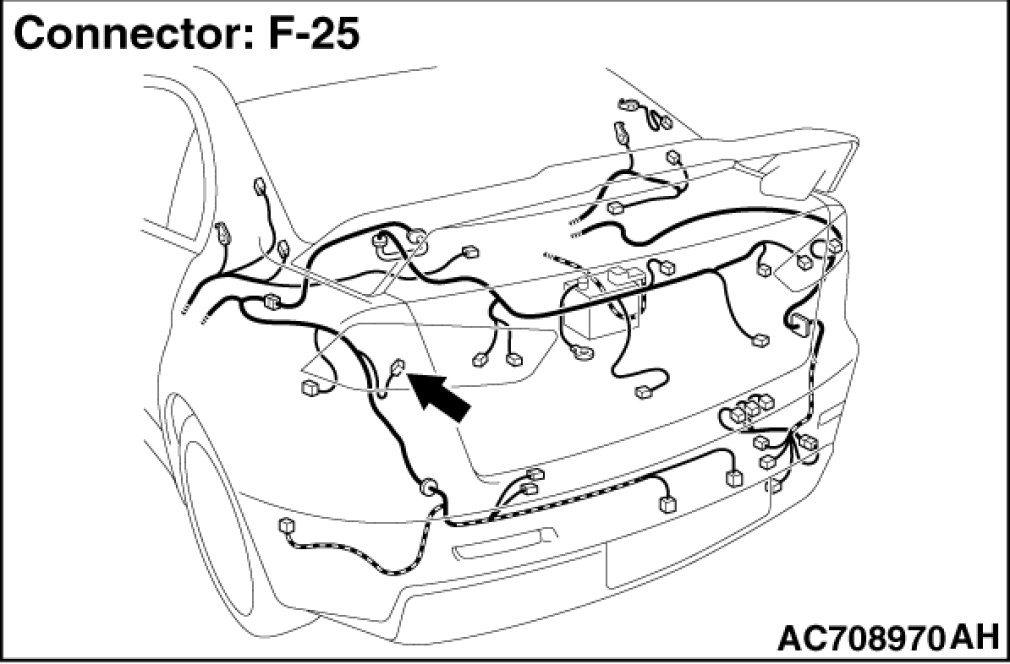 Connector: F-25

AC708970AH