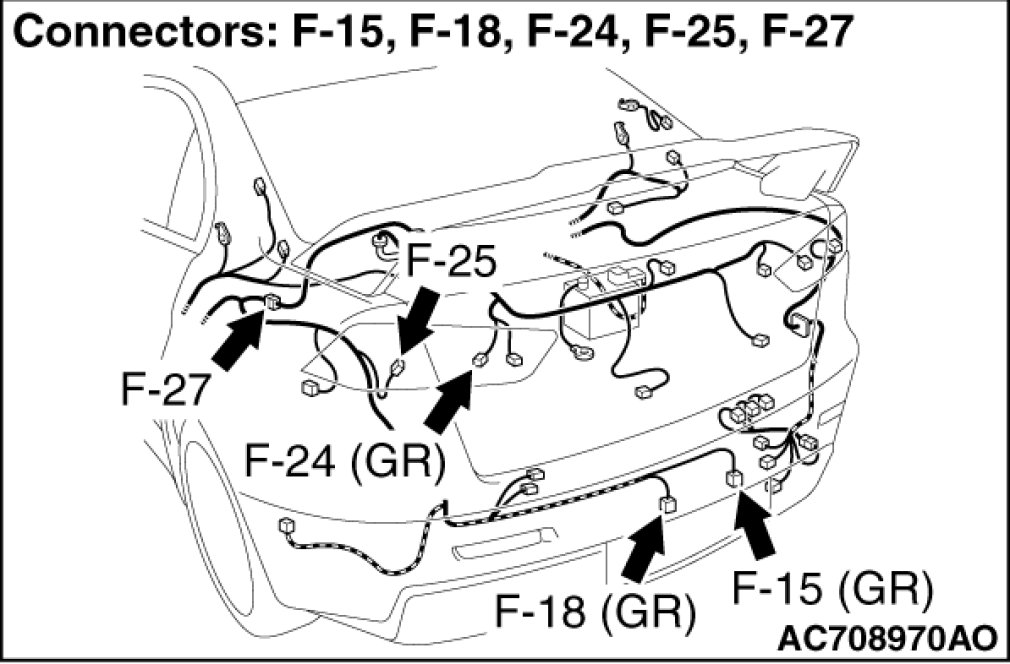 Connectors: F-15, F-18, F-24, F-25, F-27

F-25

F-27

F-24 (GR)

F-18 (GR)

F-15 (GR)

AC708970AO