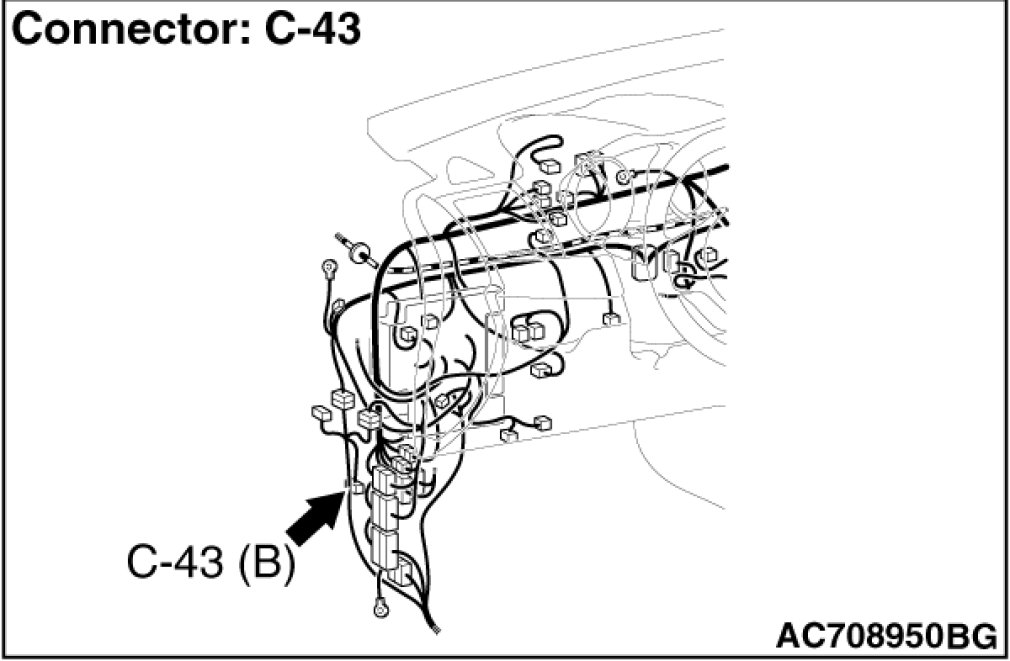 Connector: C-43

C-43 (B)

AC708950BG