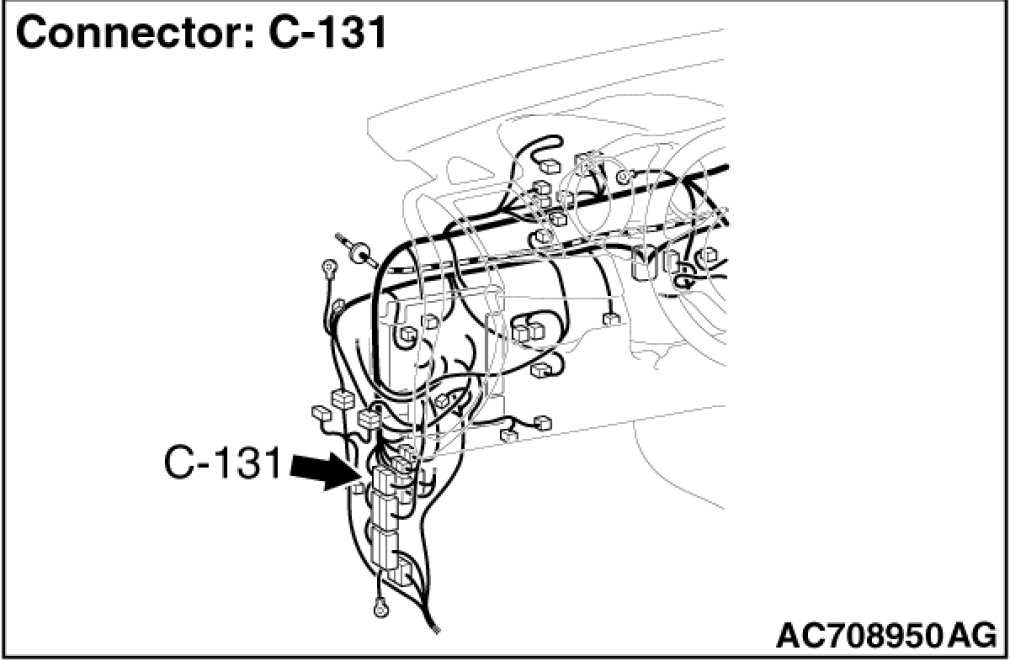 Connector: C-131

C-131

AC708950AG