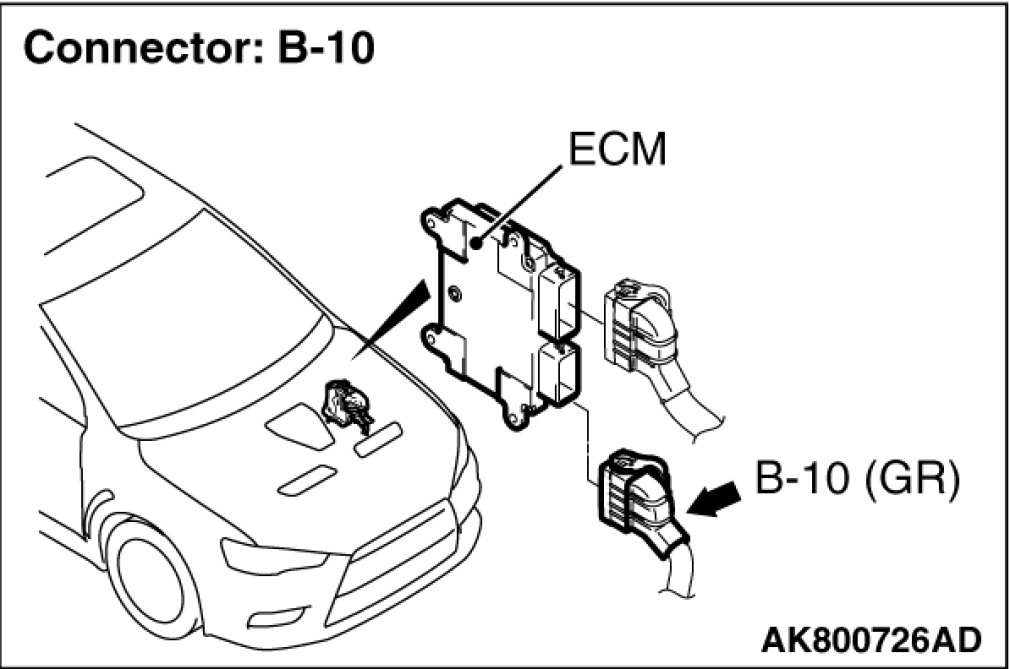 Connector: B-10

ECM

B-10 (GR)

AK800726AD