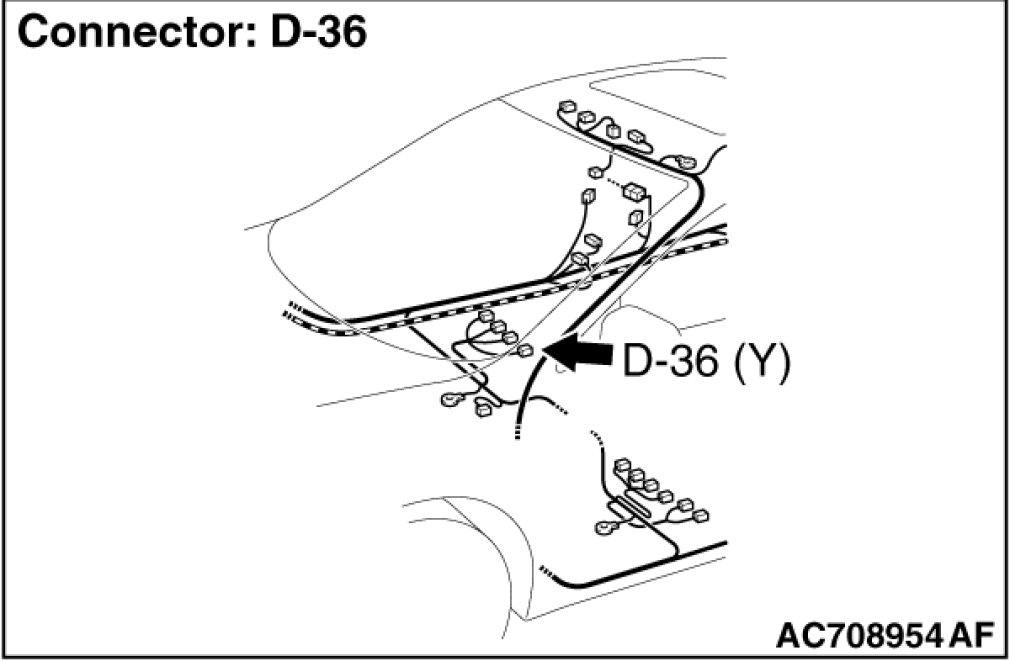 Connector: D-36

D-36 (Y)

AC708954 AF