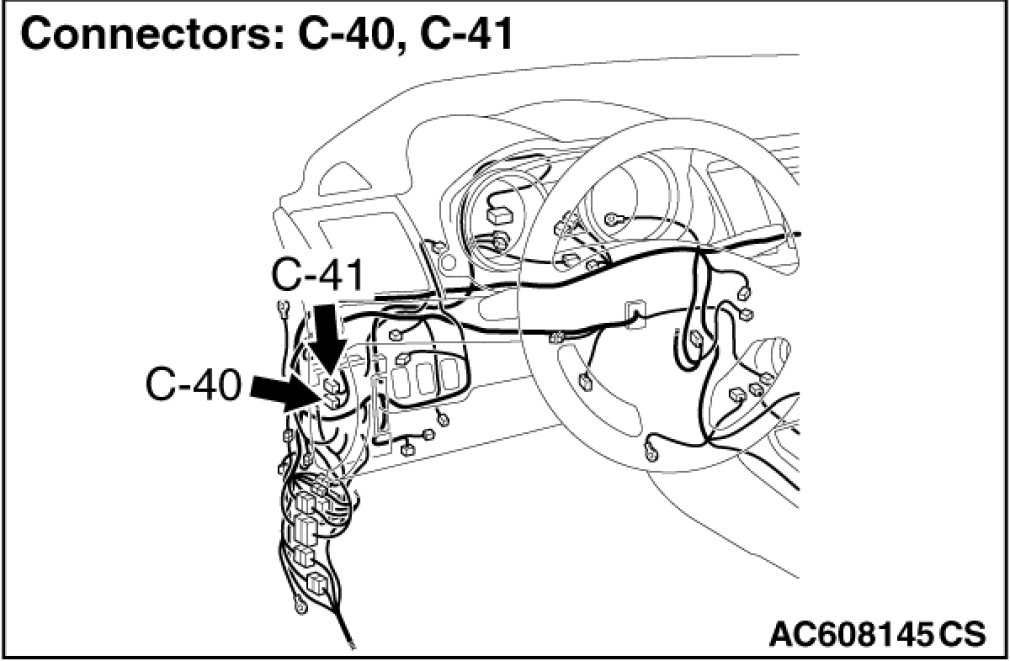 Connectors: C-40, C-41

C-41

C-40

AC608145CS