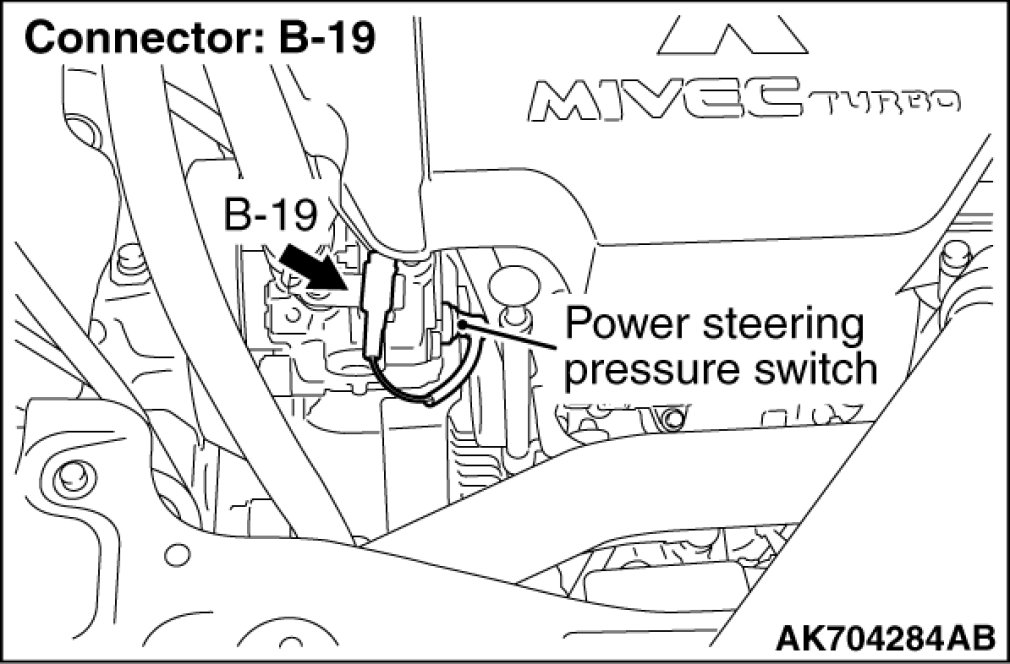 Connector: B-19

MIVEC TURBO

B-19

Power steering pressure switch

AK704284AB