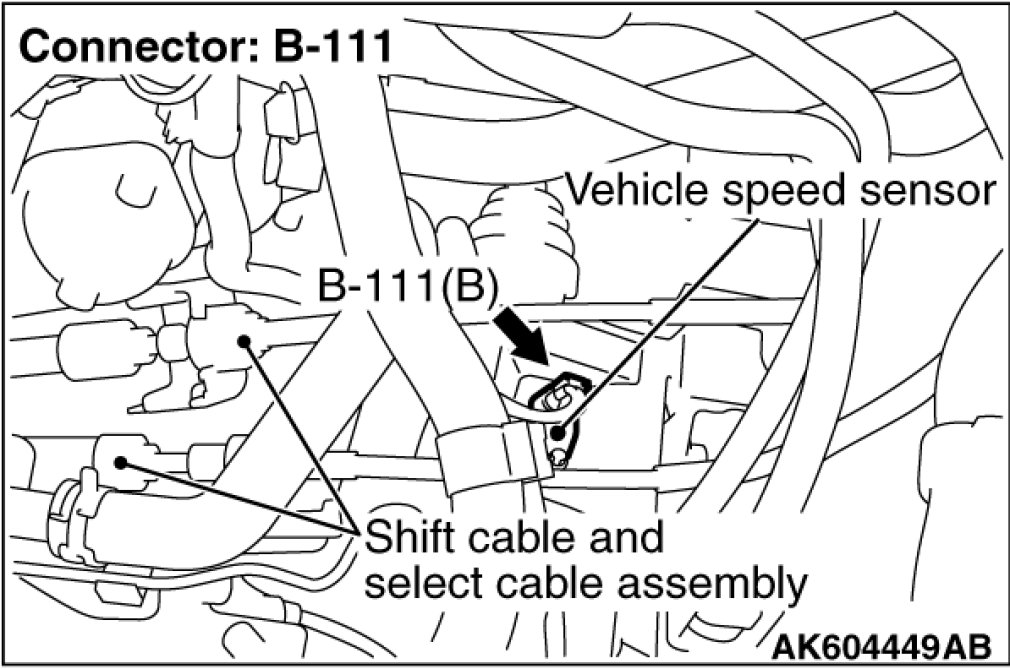 Connector: B-111

Vehicle speed sensor

B-111(B)

Shift cable and select cable assembly

AK604449AB