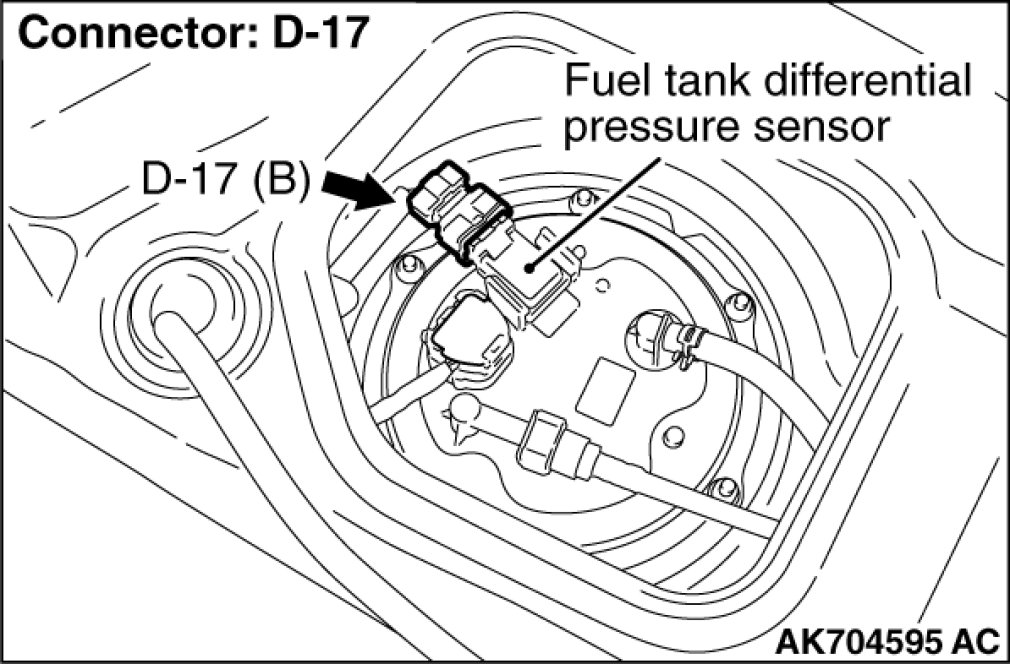 Connector: D-17

Fuel tank differential pressure sensor

D-17 (B)

AK704595 AC