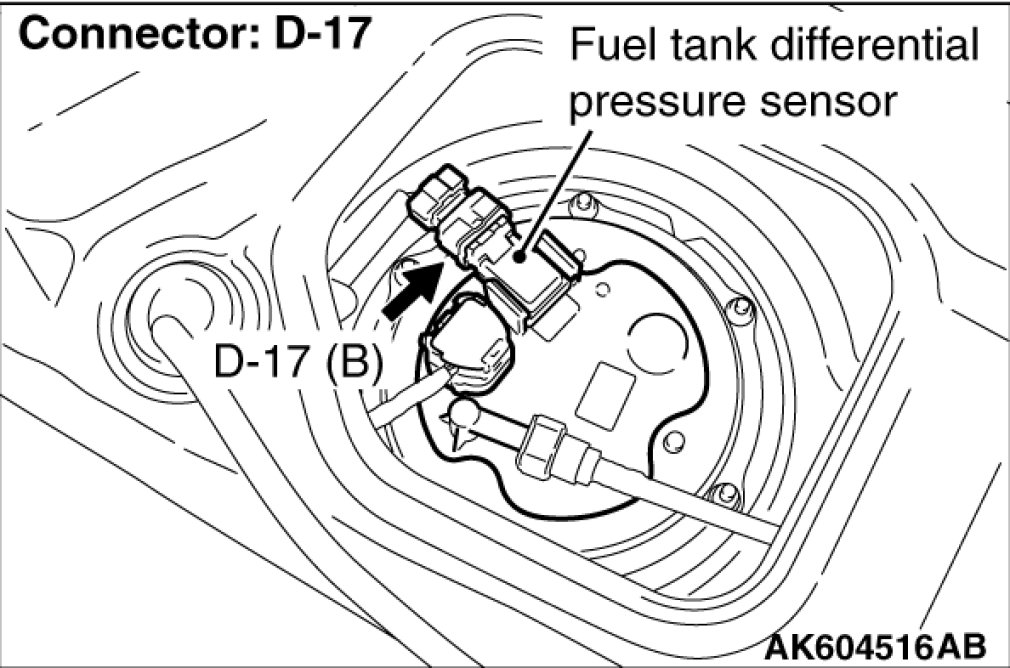 Connector: D-17

Fuel tank differential pressure sensor

D-17 (B)

AK604516AB