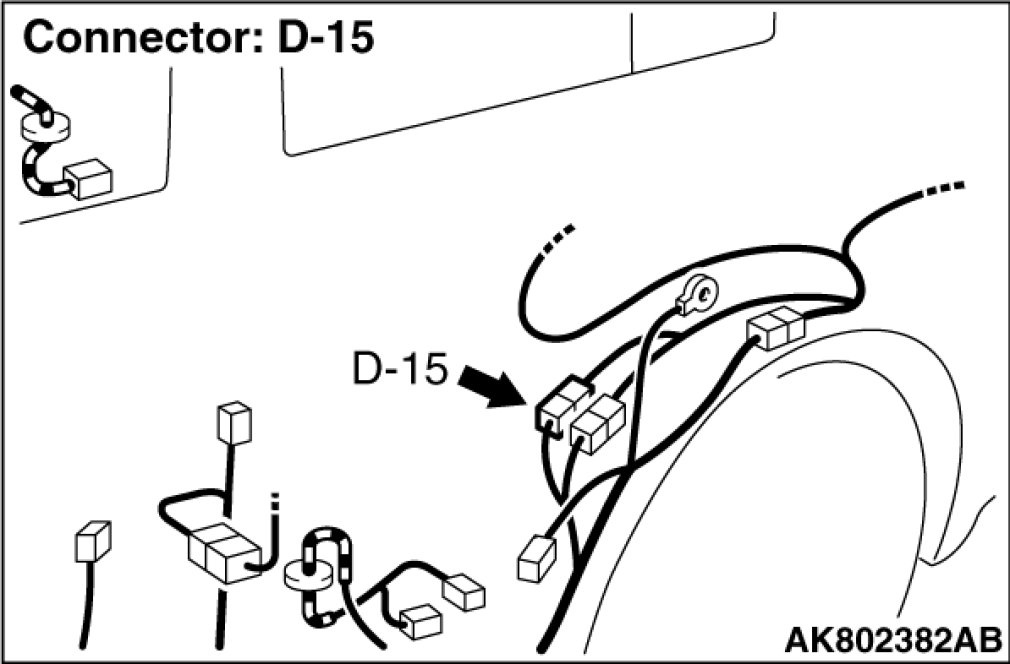 Connector: D-15

D-15

AK802382AB