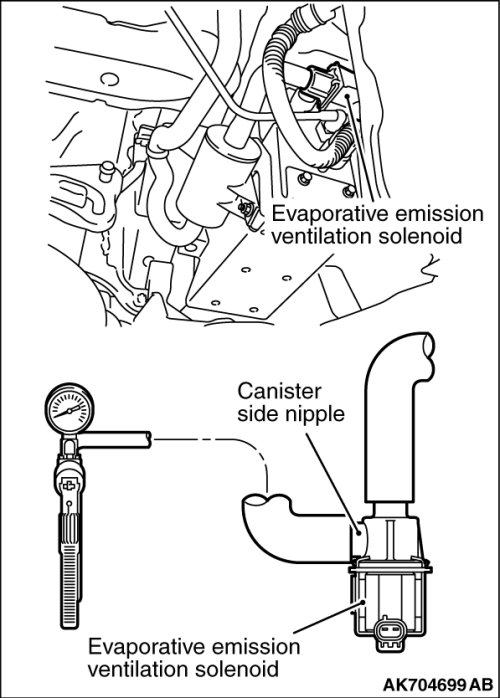 Evaporative emission ventilation solenoid

Canister side nipple

Evaporative emission ventilation solenoid

AK704699 AB