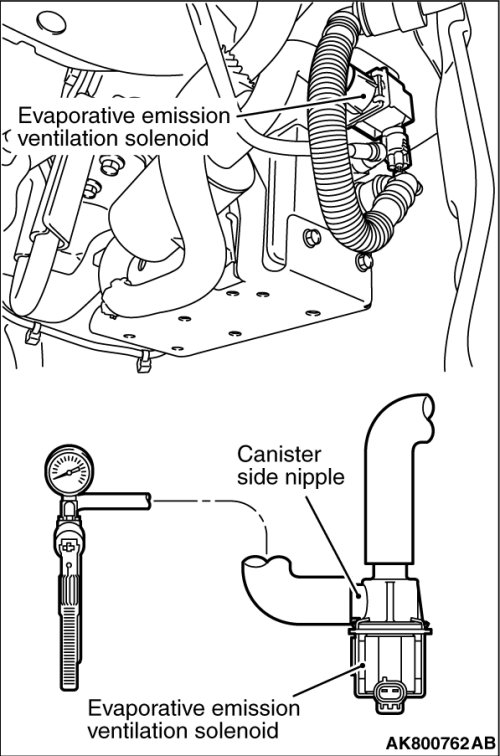 Evaporative emission ventilation solenoid

Canister side nipple

Evaporative emission ventilation solenoid

AK800762AB