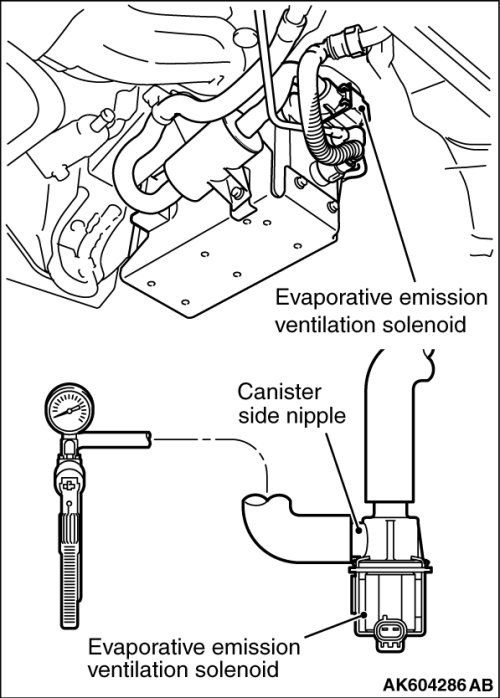 Evaporative emission ventilation solenoid

Canister side nipple

Evaporative emission ventilation solenoid

AK604286 AB