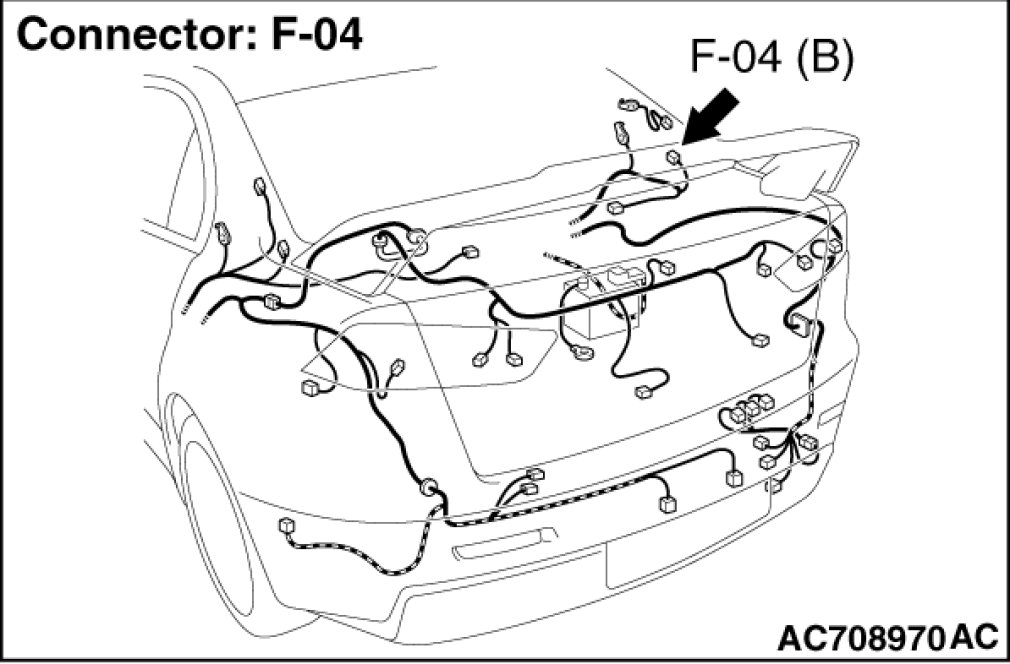 Connector: F-04

F-04 (B)

AC708970AC