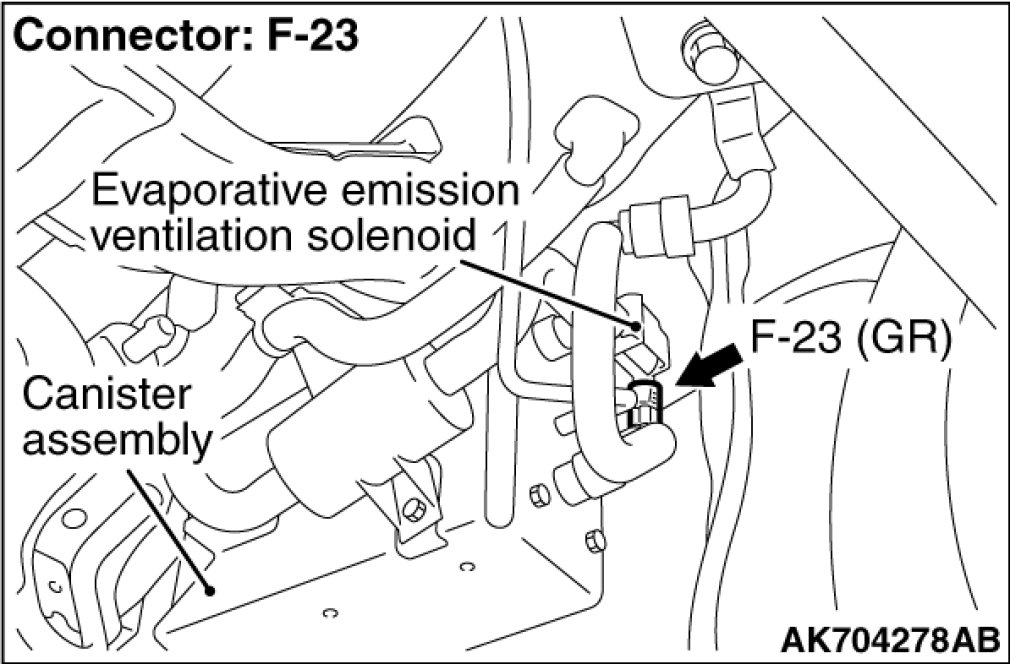 Connector: F-23

Evaporative emission ventilation solenoid

F-23 (GR)

Canister assembly

AK704278AB