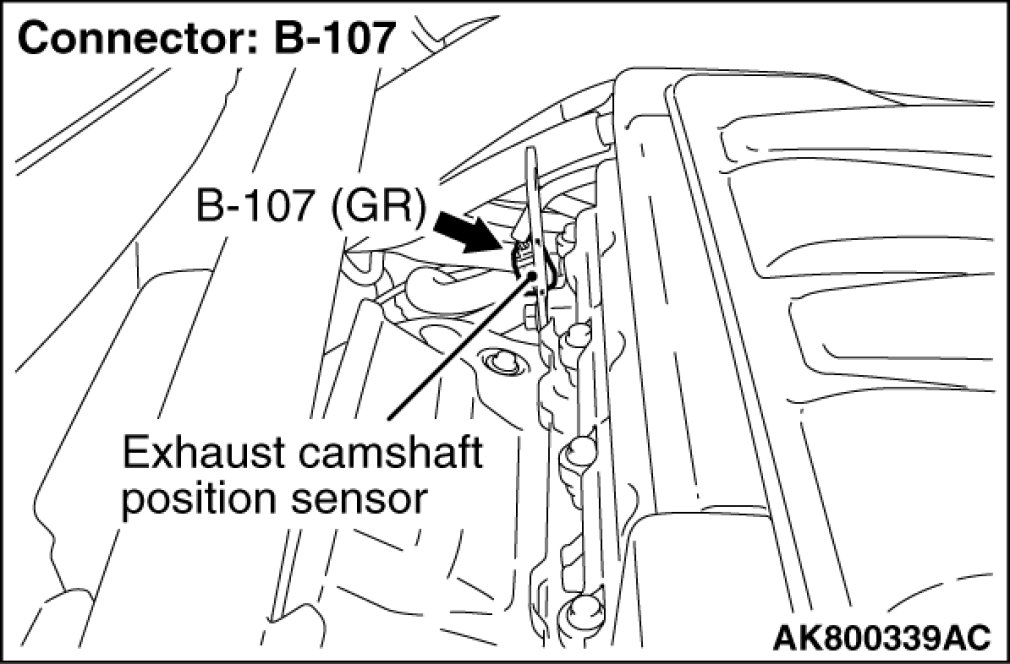 Connector: B-107

B-107 (GR)

Exhaust camshaft position sensor

AK800339AC