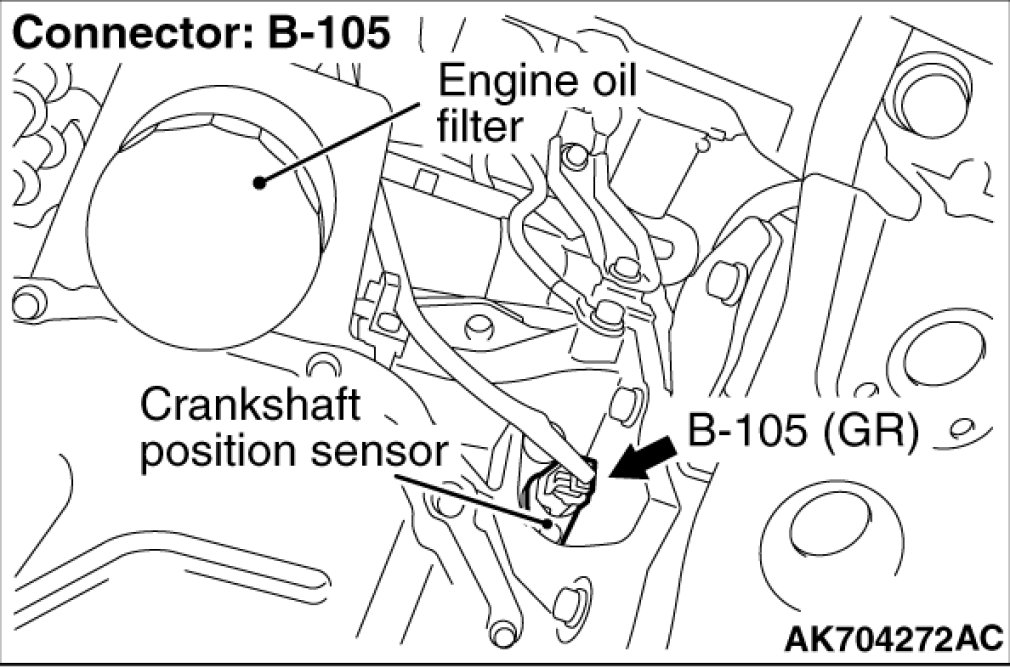 Connector: B-105

Engine oil filter

Crankshaft position sensor

B-105 (GR)

AK704272AC