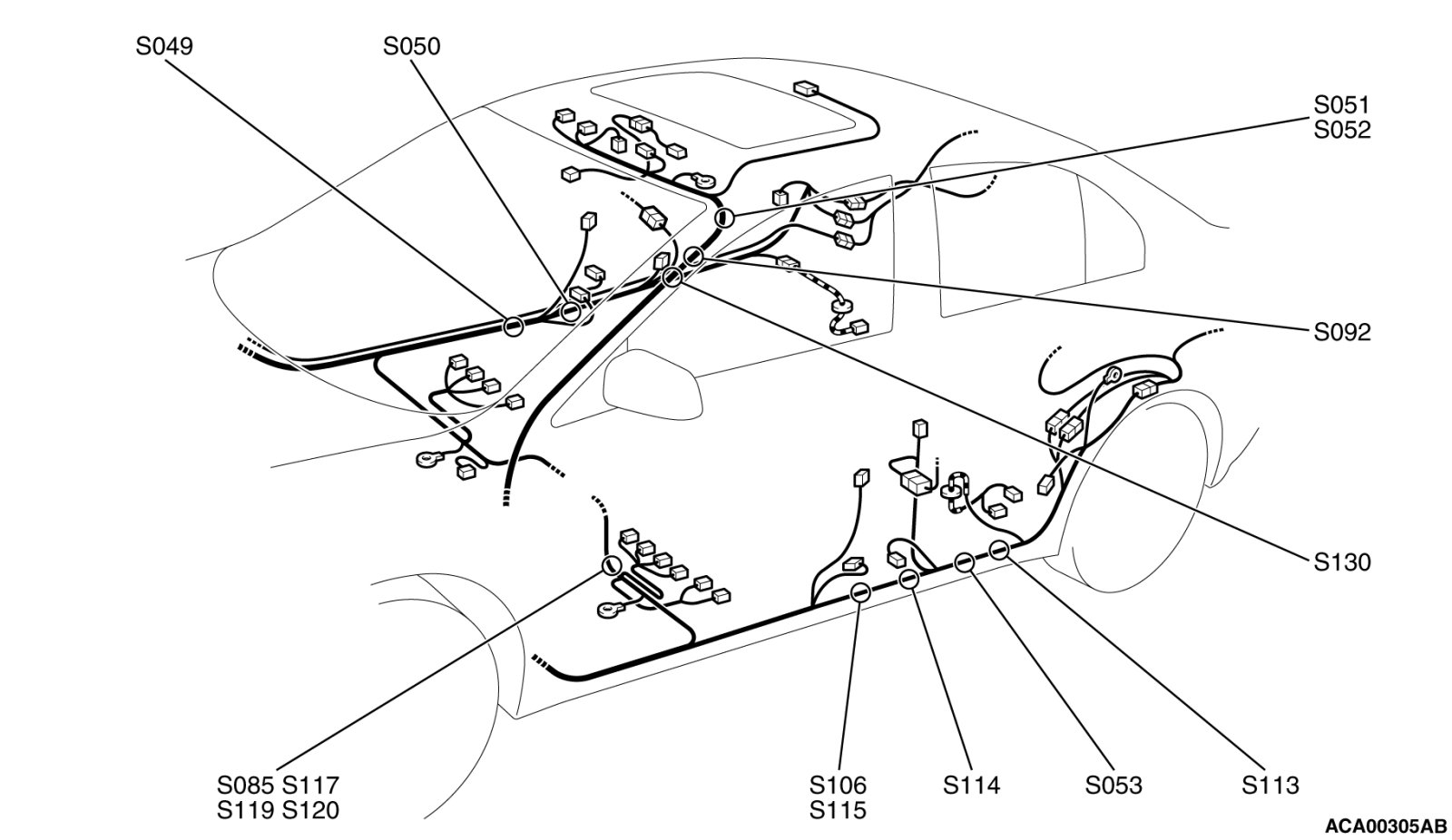 S049
S050
S051
S052
S092
S130
S085 S117
S119 S120
S106
S115
S114
S053
S113
ACA00305AB