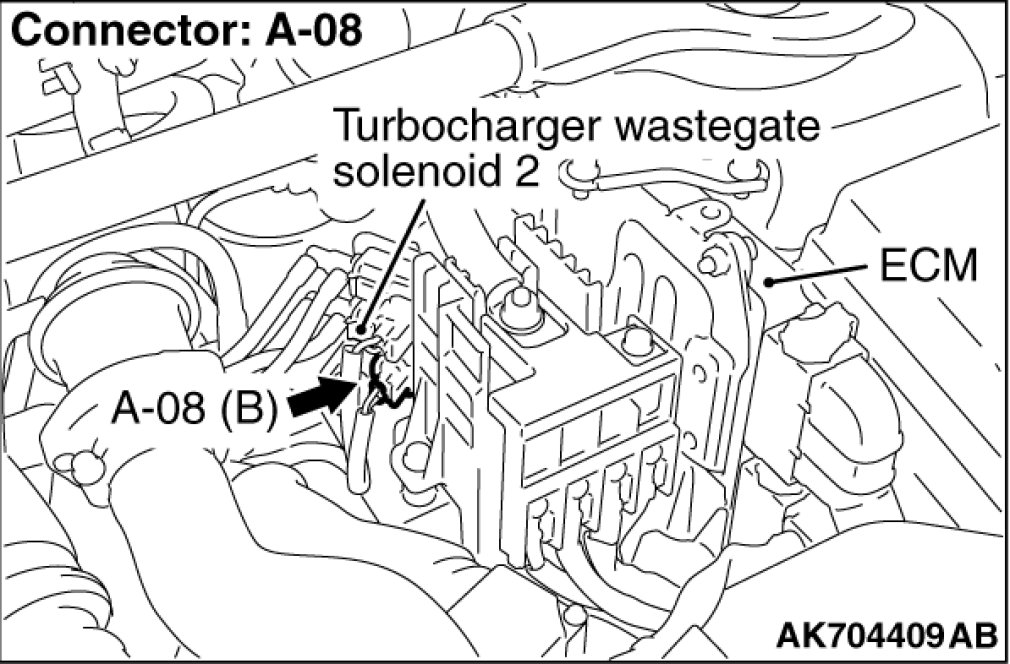 Connector: A-08

Turbocharger wastegate solenoid 2

ECM

A-08 (B)

AK704409AB