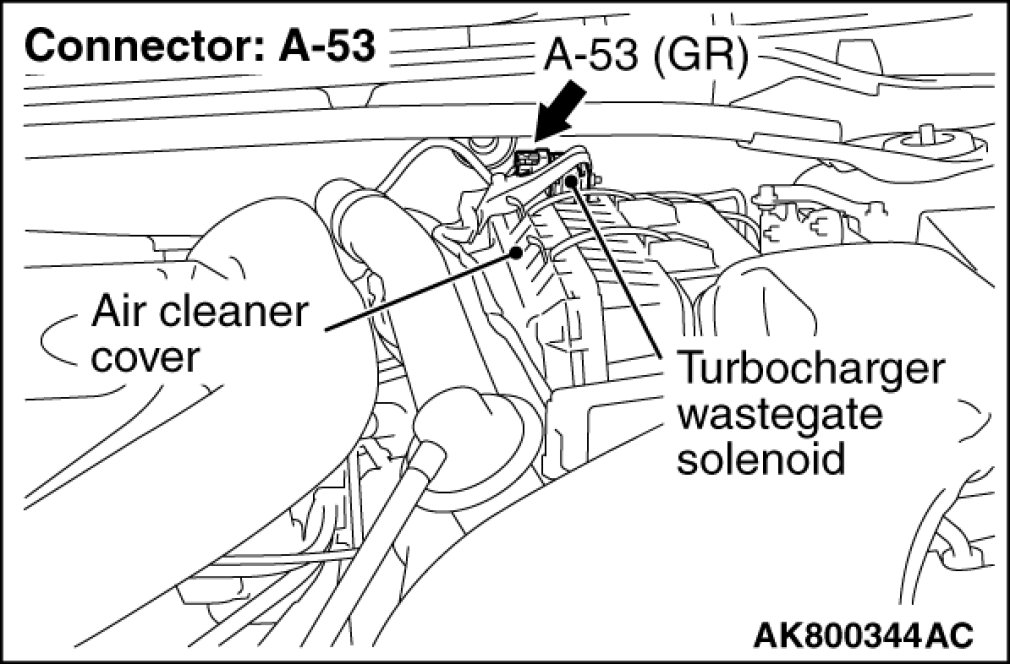 Connector: A-53

A-53 (GR)

Air cleaner cover

Turbocharger wastegate solenoid

AK800344AC