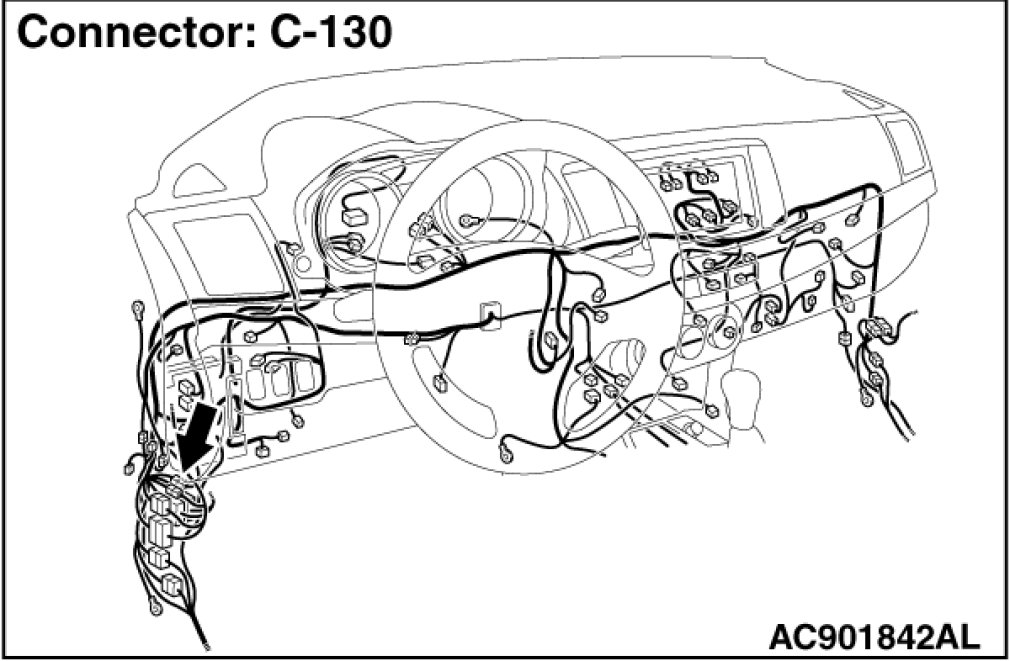 Connector: C-130

AC901842AL