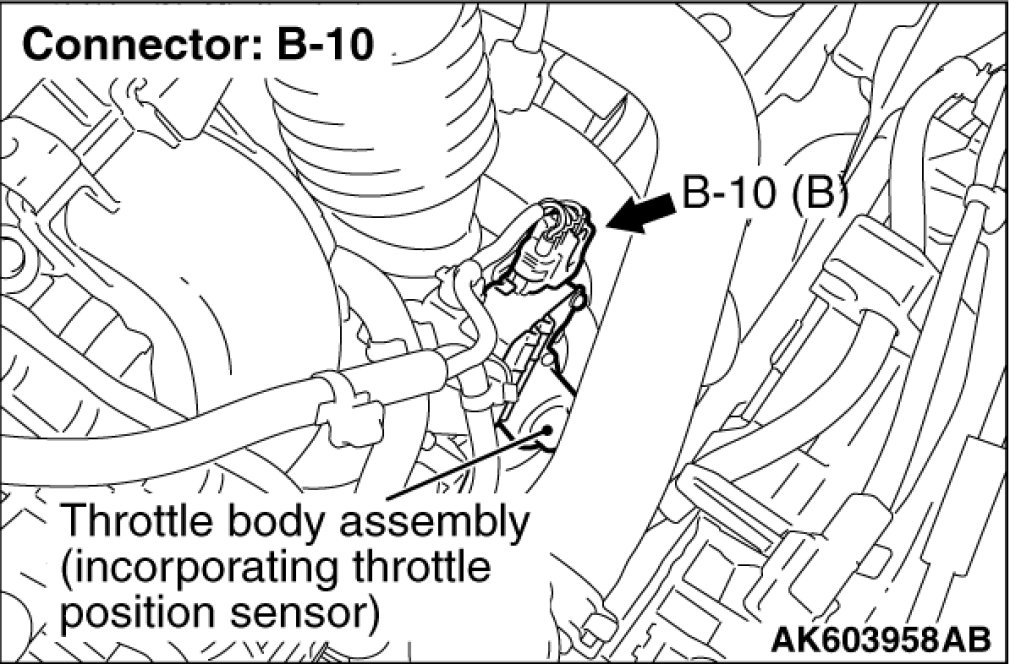 Connector: B-10

B-10 (B)

Throttle body assembly (incorporating throttle position sensor)

AK603958AB