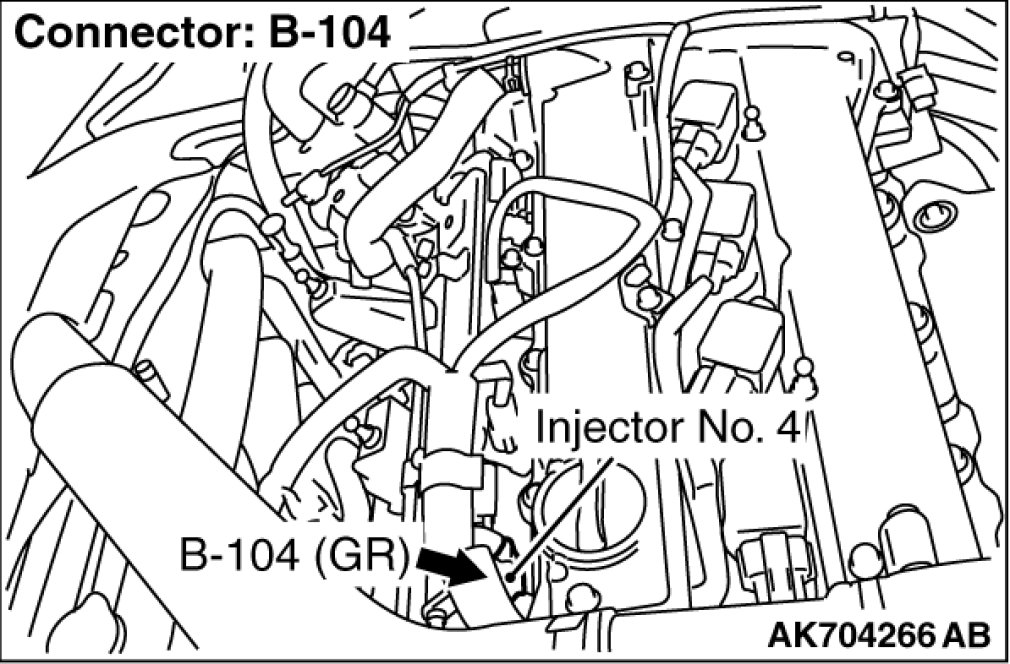 Connector: B-104

Injector No. 4

B-104 (GR)

AK704266 AB