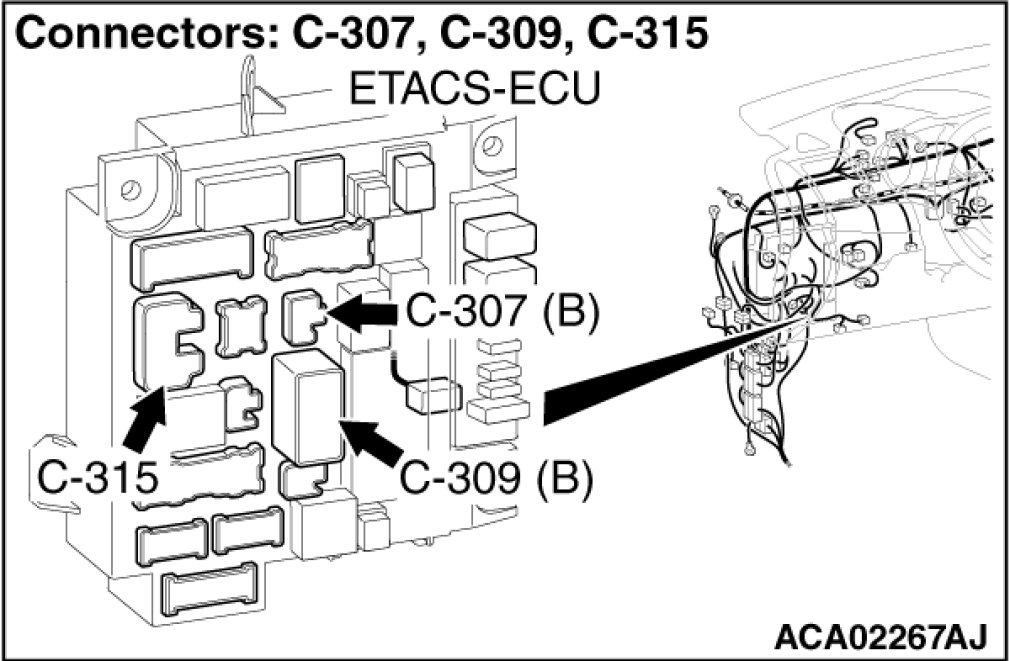 Connectors: C-307, C-309, C-315

ETACS-ECU

C-307 (B)

C-315

C-309 (B)

ACA02267AJ