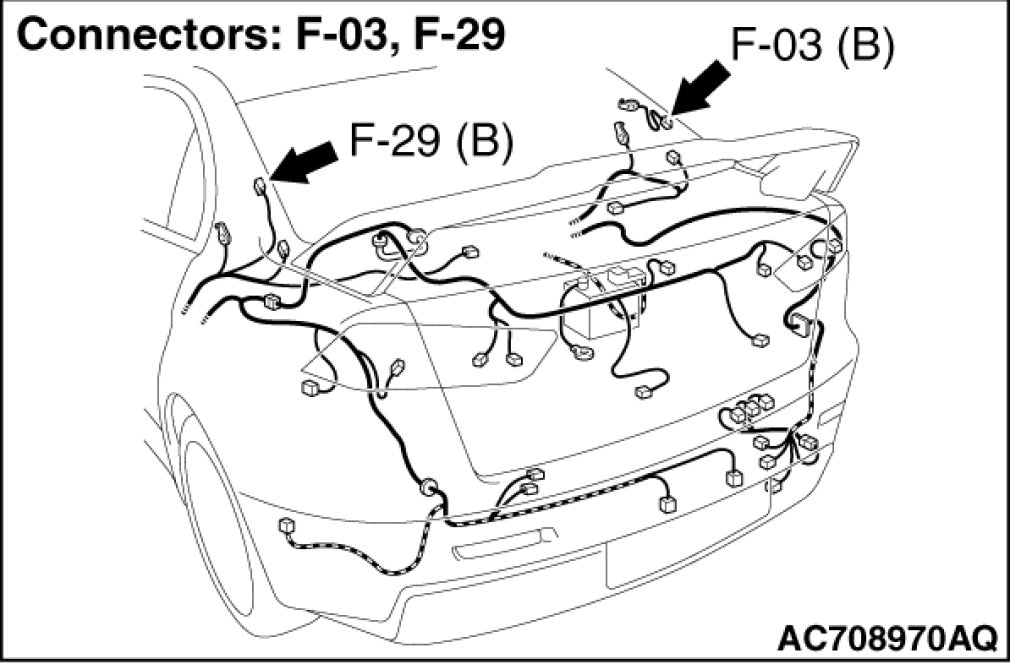 Connectors: F-03, F-29

F-03 (B)

F-29 (B)

AC708970AQ