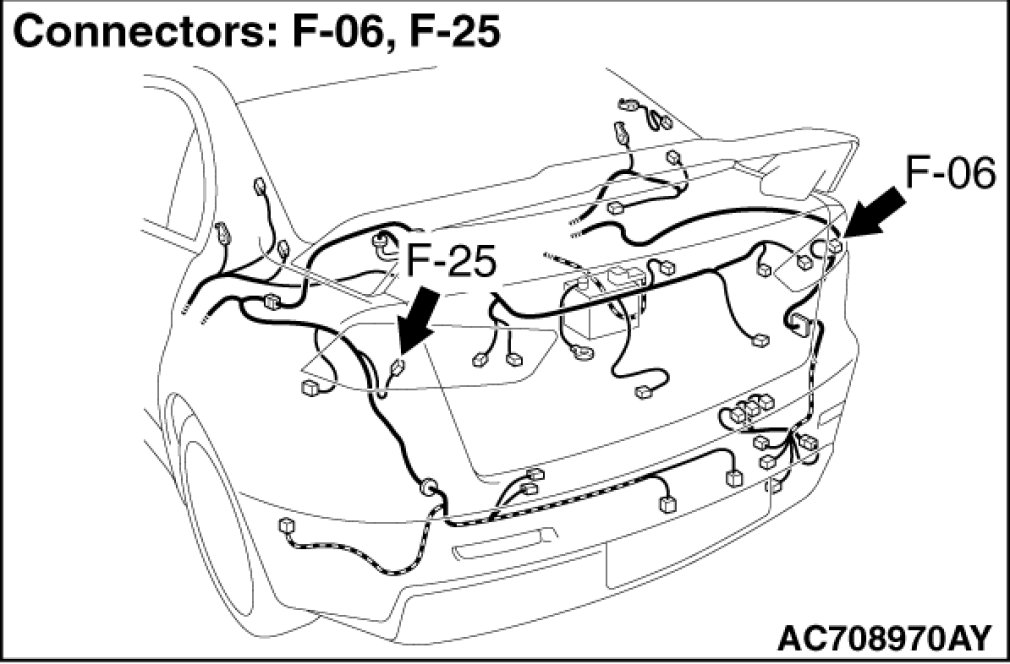 Connectors: F-06, F-25

F-06

F-25

AC708970AY