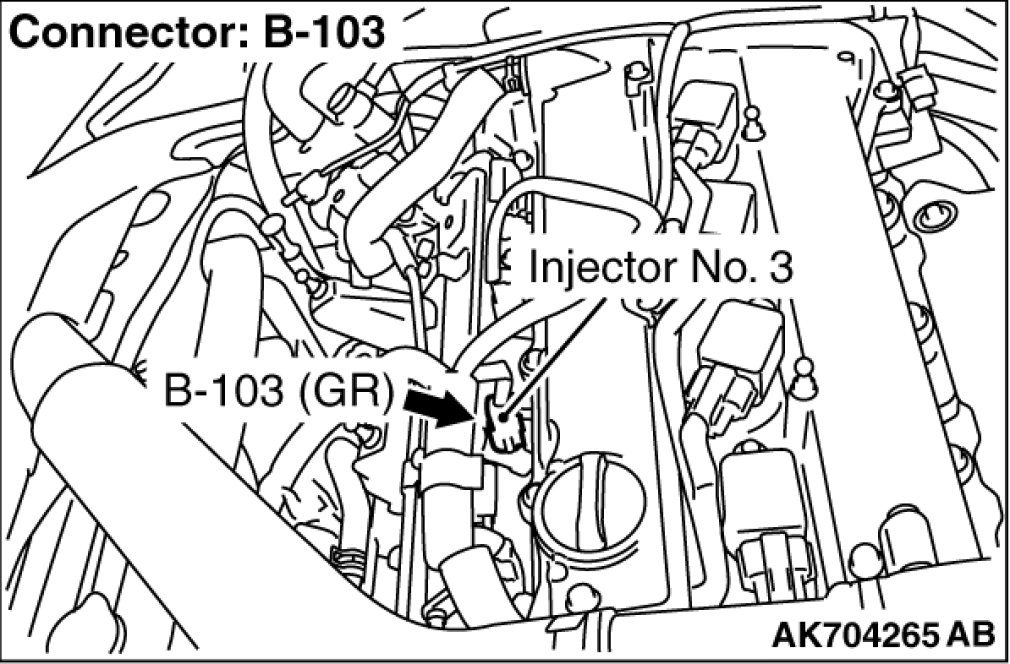 Connector: B-103

Injector No. 3

B-103 (GR)

AK704265 AB