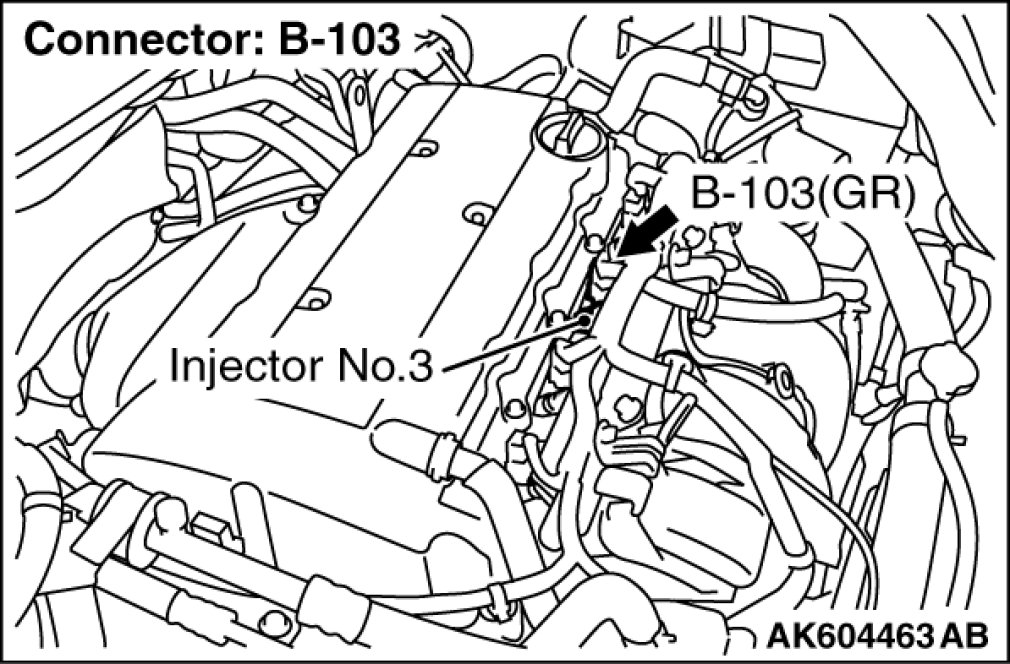 Connector: B-103

B-103(GR)

Injector No.3

AK604463 AB