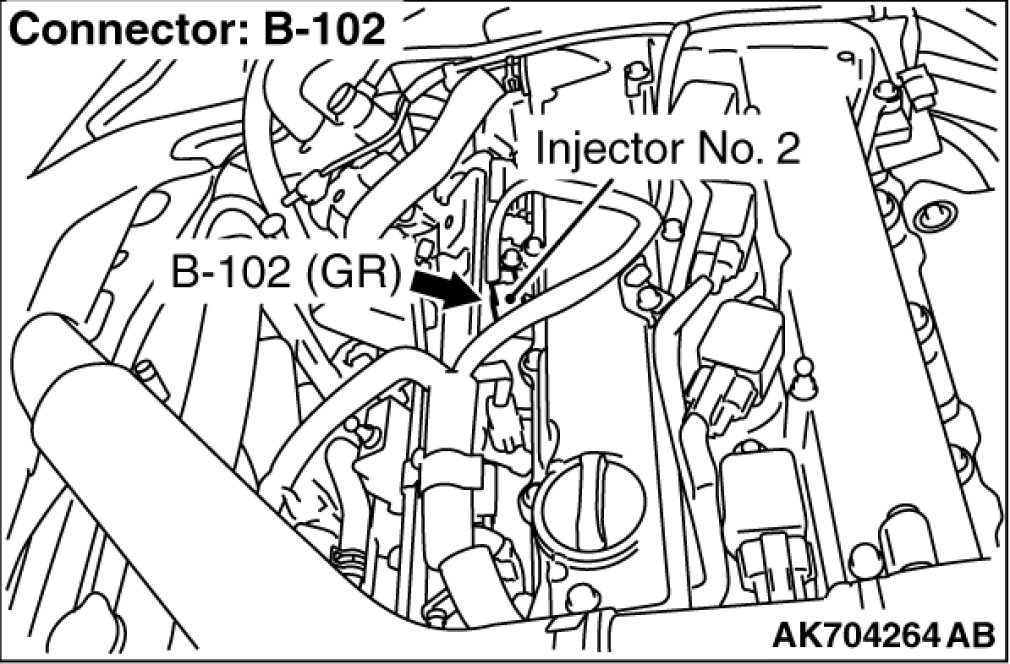 Connector: B-102

Injector No. 2

B-102 (GR)

AK704264 AB