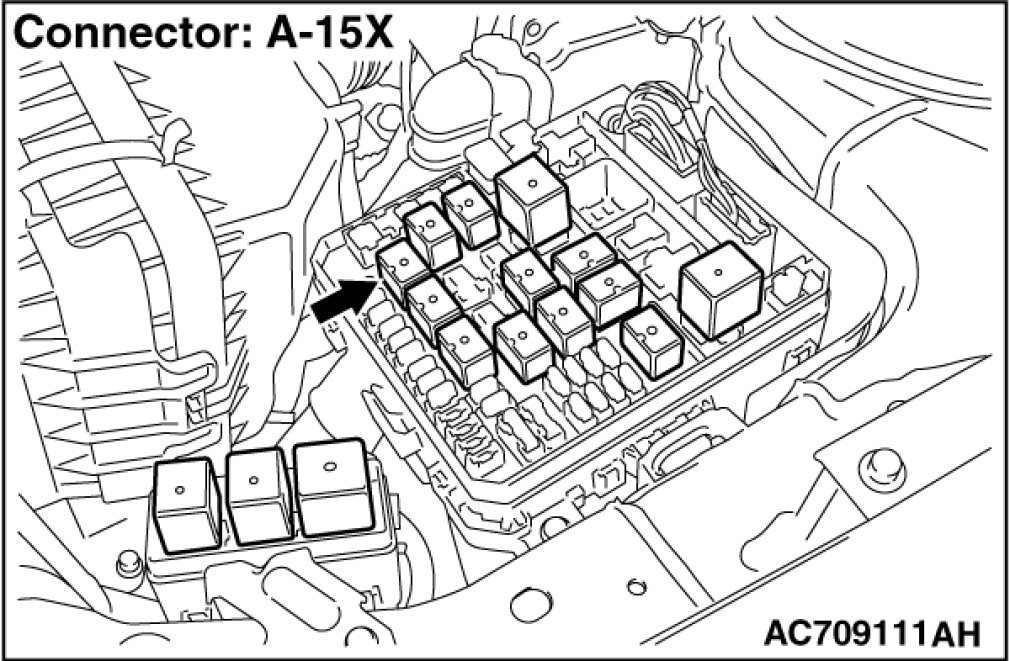 Connector: A-15X

AC709111AH