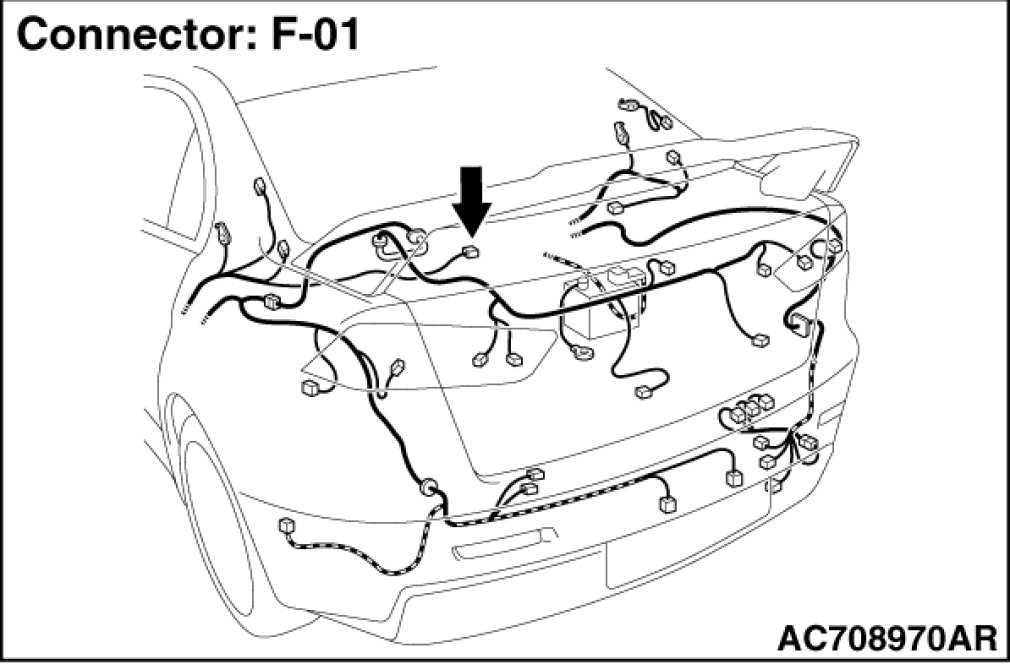 Connector: F-01

AC708970AR