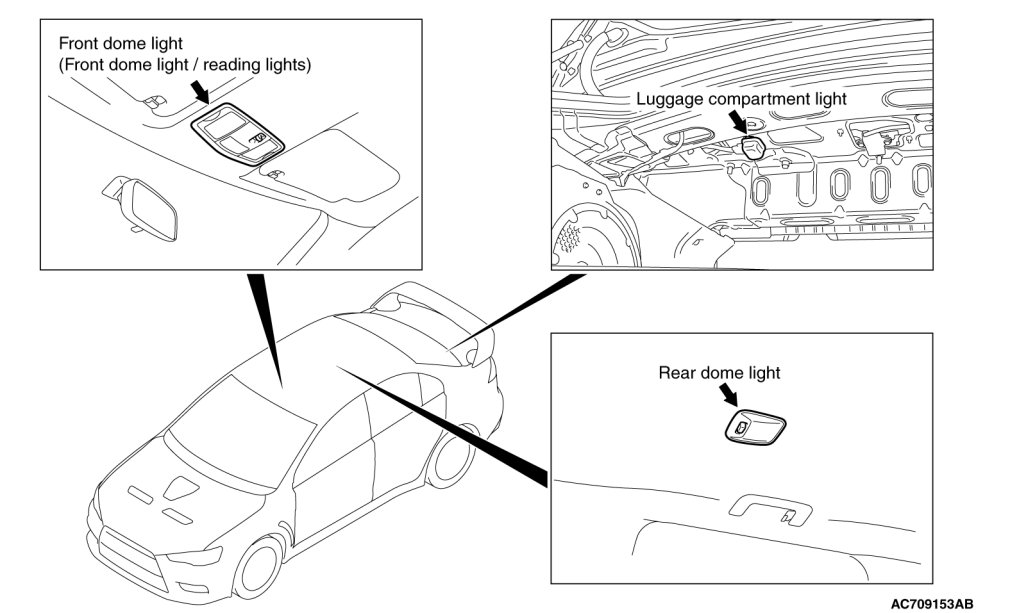 Front dome light
(Front dome light / reading lights)

Luggage compartment light

Rear dome light

AC709153AB